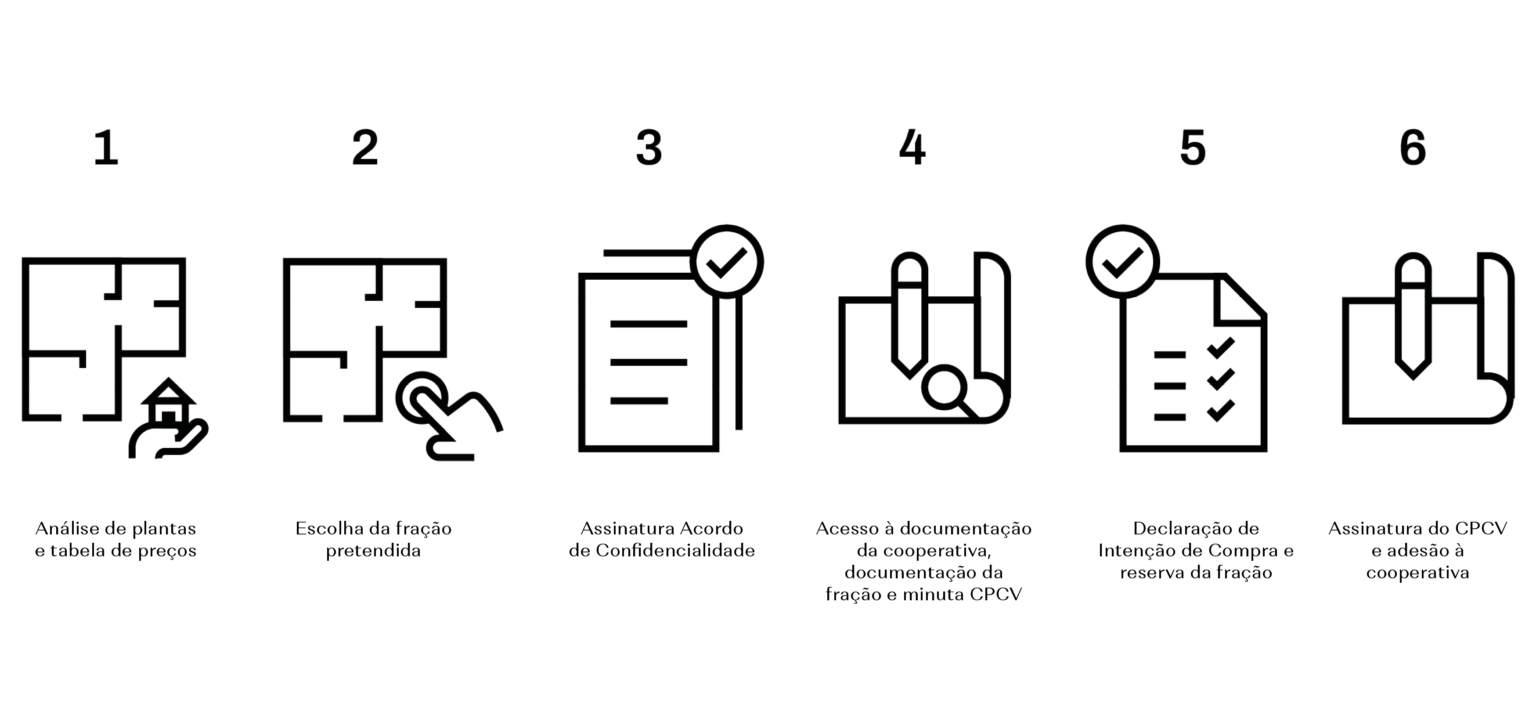 1

Análise de plantas e tabela de preços

2

Escolha da fração pretendida

3

Assinatura Acordo de Confidencialidade

4

Acesso à documentação da cooperativa, documentação da fração e minuta CPCV

5

Declaração de Intenção de Compra e reserva da fração

6

Assinatura do CPCV e adesão à cooperativa